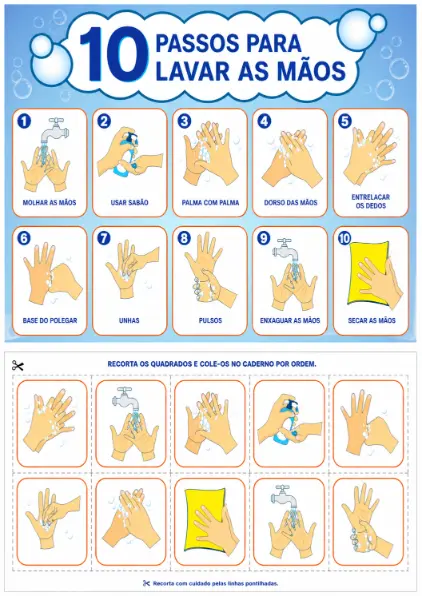 10 PASSOS PARA LAVAR AS MÃOS

1 MOLHAR AS MÃOS

2 USAR SABÃO

3 PALMA COM PALMA

4 DORSO DAS MÃOS

5 ENTRELACAR OS DEDOS

6 BASE DO POLEGAR

7 UNHAS

8 PULSOS

9 ENXAGUAR AS MÃOS

10 SECAR AS MÃOS

RECORTA OS QUADRADOS E COLE-OS NO CADERNO POR ORDEM.

Recorta com cuidado pelas linhas pontilhadas.